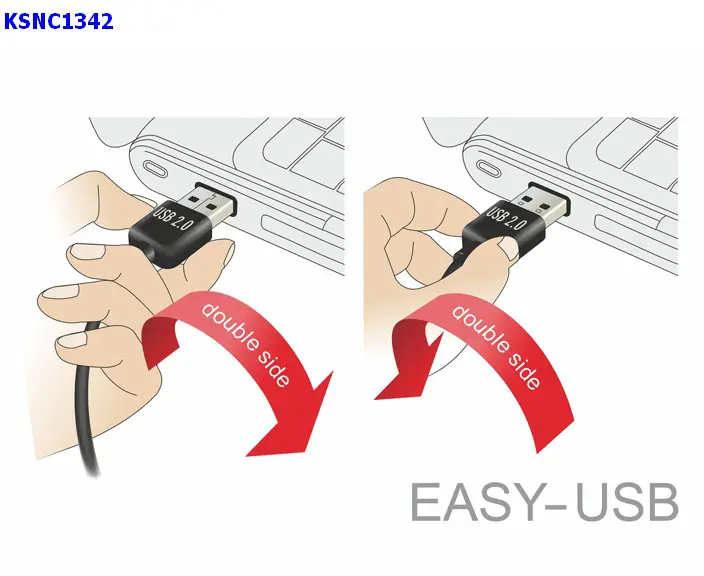 KSNC1342

USB 2.0

double side

USB 2.0

double side

EASY-USB