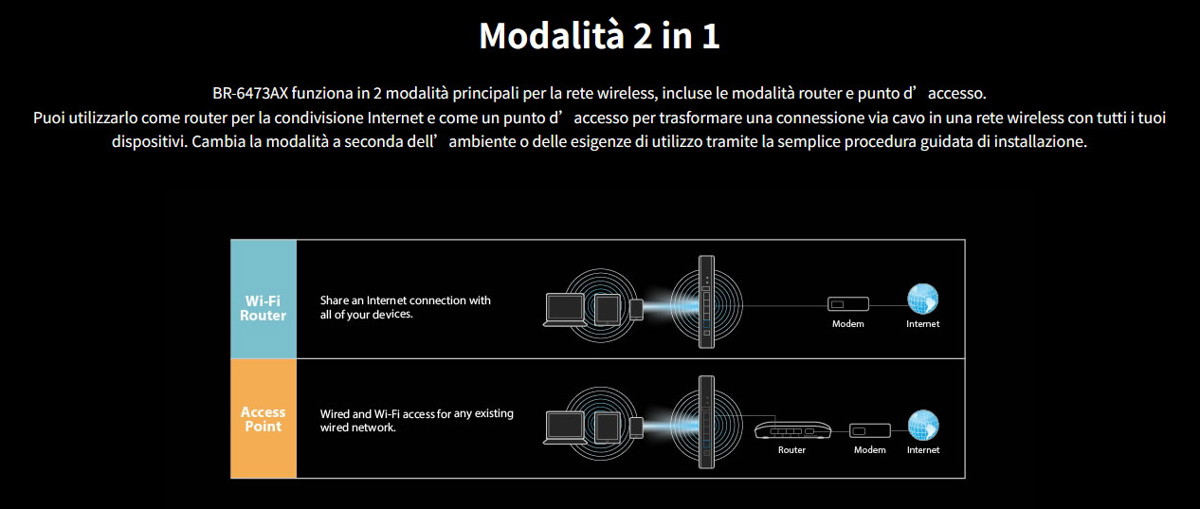 Modalità 2 in 1

BR-6473AX funziona in 2 modalità principali per la rete wireless, incluse le modalità router e punto d’ accesso.
Puoi utilizzarlo come router per la condivisione Internet e come un punto d’ accesso per trasformare una connessione via cavo in una rete wireless con tutti i tuoi dispositivi. Cambia la modalità a seconda dell’ ambiente o delle esigenze di utilizzo tramite la semplice procedura guidata di installazione.

Wi-Fi Router

Share an Internet connection with all of your devices.

Modem

Internet

Access Point

Wired and Wi-Fi access for any existing wired network.

Router

Modem

Internet