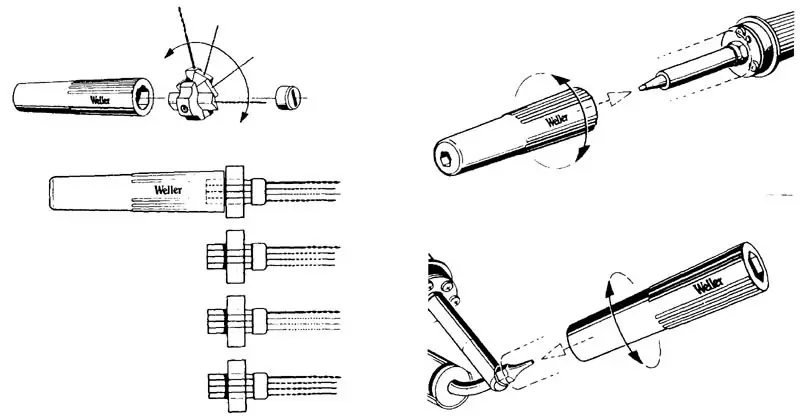 Weller

Weller

Weller

Weller