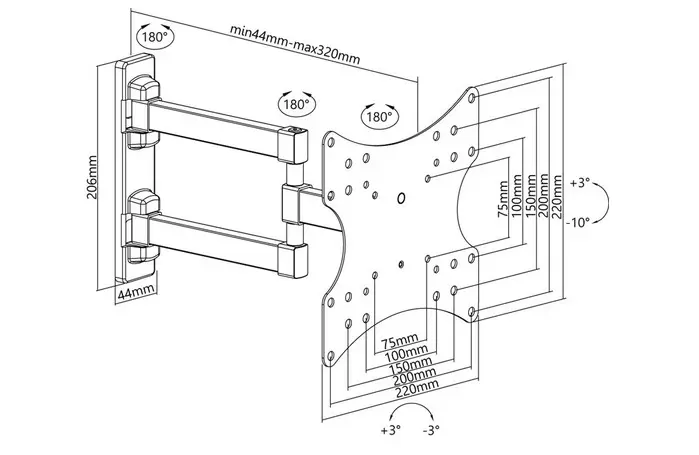 180°

min44mm-max320mm

180°

180°

206mm

44mm

75mm
100mm
150mm
200mm
220mm

+3°

-10°

75mm
100mm
150mm
200mm
220mm

+3°
-3°