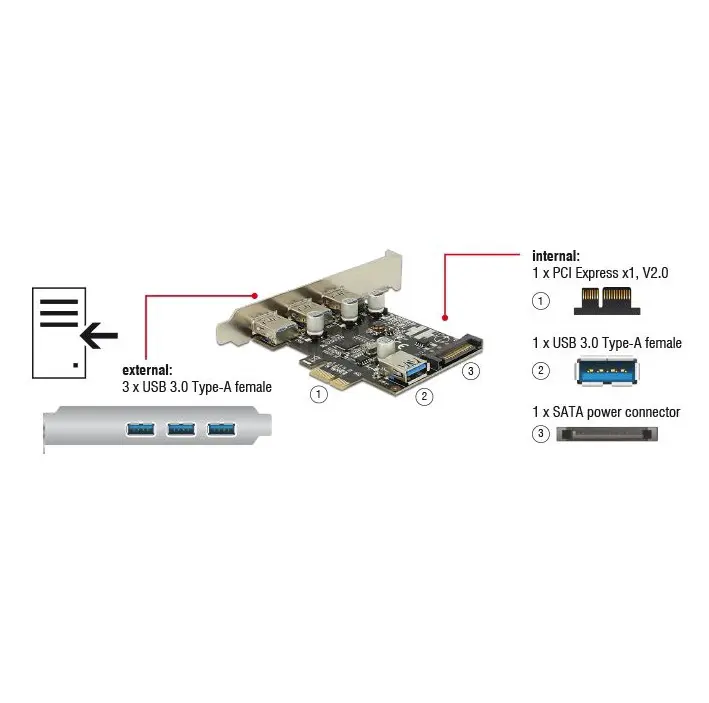 external:
3 x USB 3.0 Type-A female

1
2
3

internal:
1 x PCI Express x1, V2.0
1
1 x USB 3.0 Type-A female
2
1 x SATA power connector
3