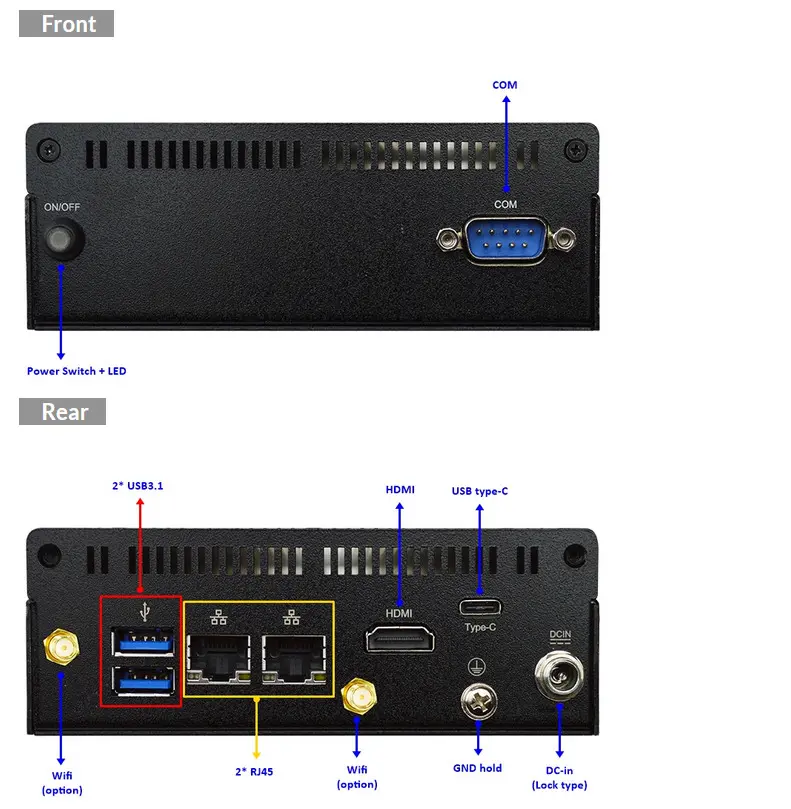 Front

COM

ON/OFF

COM

Power Switch + LED

Rear

2* USB3.1

HDMI

USB type-C

HDMI

Type-C

DCIN

Wifi (option)

2* RJ45

Wifi (option)

GND hold

DC-in (Lock type)