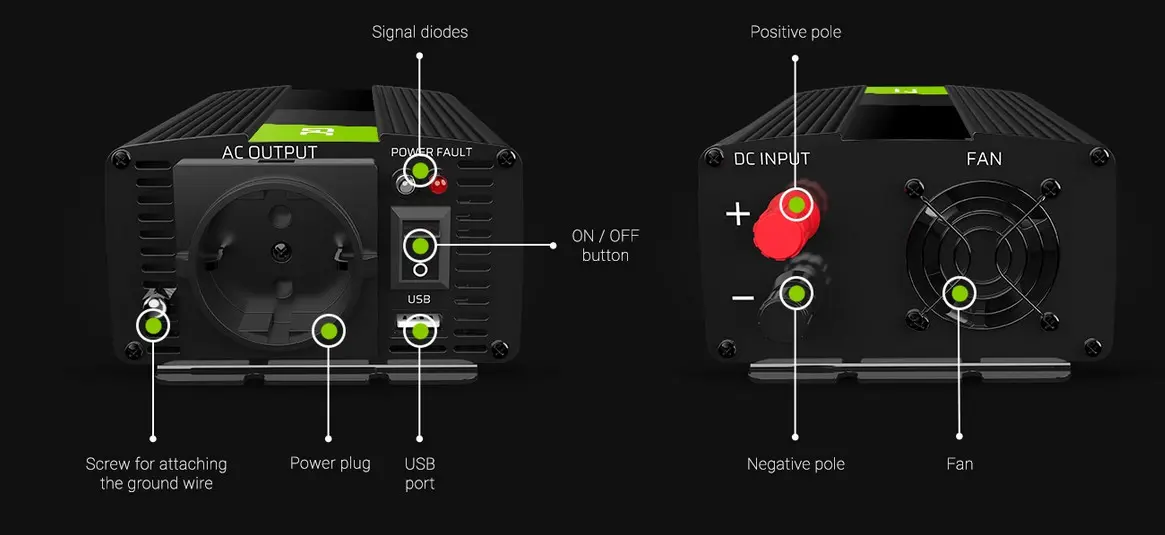 Signal diodes

AC OUTPUT

POWER FAULT

ON / OFF button

USB

Screw for attaching the ground wire

Power plug

USB port

Positive pole

DC INPUT

FAN

+

−

Negative pole

Fan